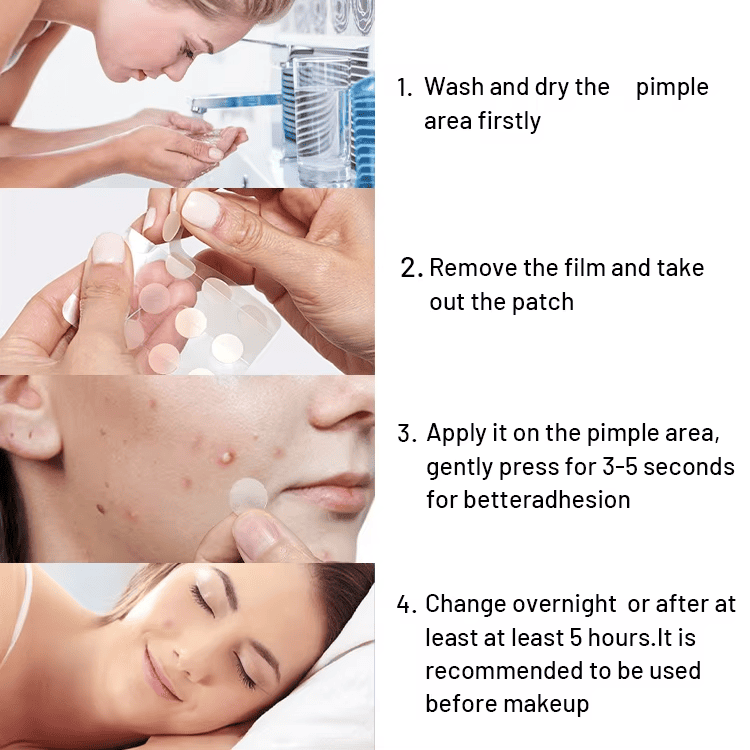 1. Wash and dry the pimple area firstly

2. Remove the film and take out the patch

3. Apply it on the pimple area, gently press for 3-5 seconds for betteradhesion

4. Change overnight or after at least at least 5 hours.It is recommended to be used before makeup